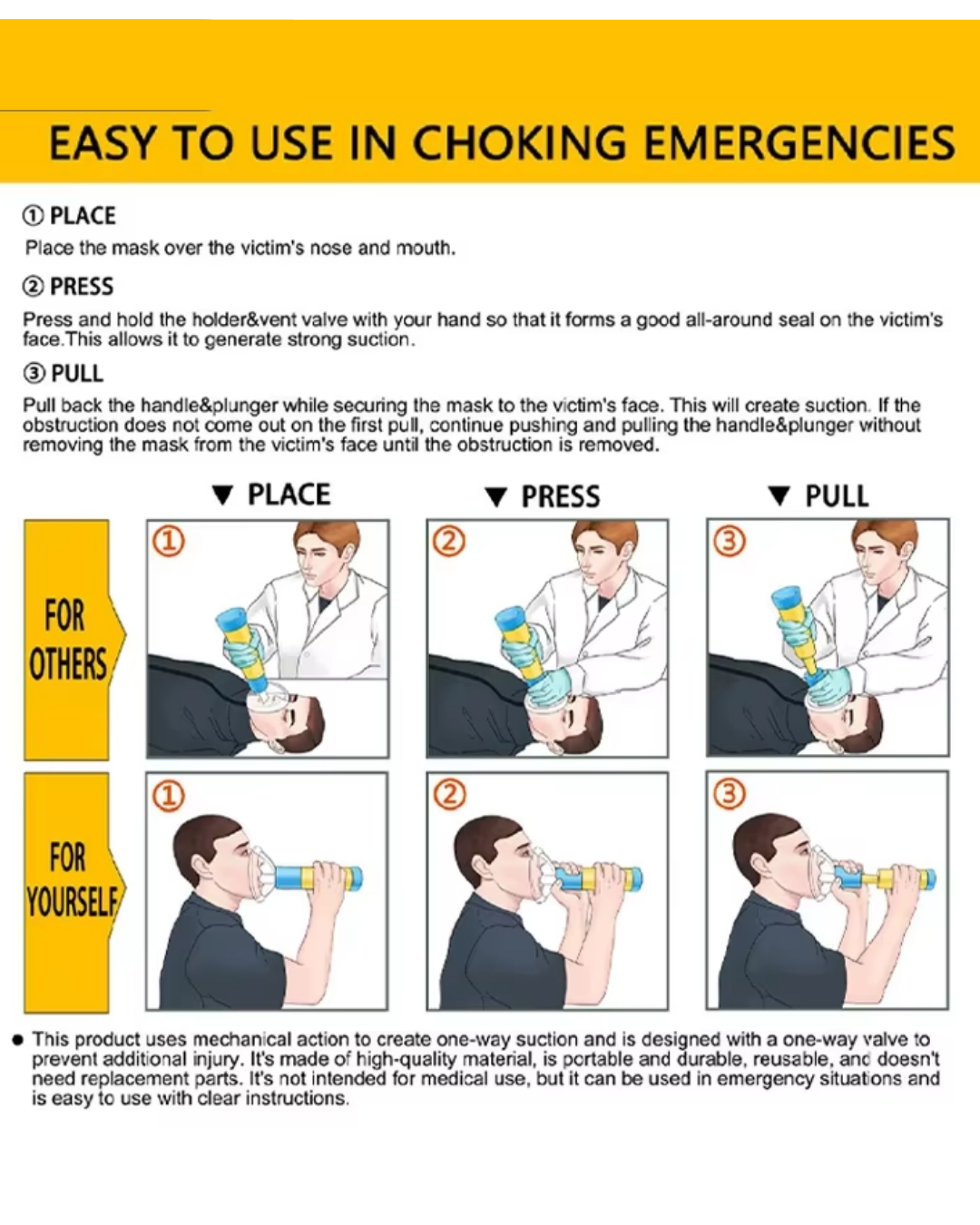 EASY TO USE IN CHOKING EMERGENCIES

① PLACE

Place the mask over the victim's nose and mouth.

② PRESS

Press and hold the holder&vent valve with your hand so that it forms a good all-around seal on the victim's face.This allows it to generate strong suction.

③ PULL

Pull back the handle&plunger while securing the mask to the victim's face. This will create suction. If the obstruction does not come out on the first pull, continue pushing and pulling the handle&plunger without removing the mask from the victim's face until the obstruction is removed.

▼ PLACE ▼ PRESS ▼ PULL

FOR OTHERS

① ② ③

FOR YOURSELF

① ② ③

● This product uses mechanical action to create one-way suction and is designed with a one-way valve to prevent additional injury. It's made of high-quality material, is portable and durable, reusable, and doesn't need replacement parts. It's not intended for medical use, but it can be used in emergency situations and is easy to use with clear instructions.